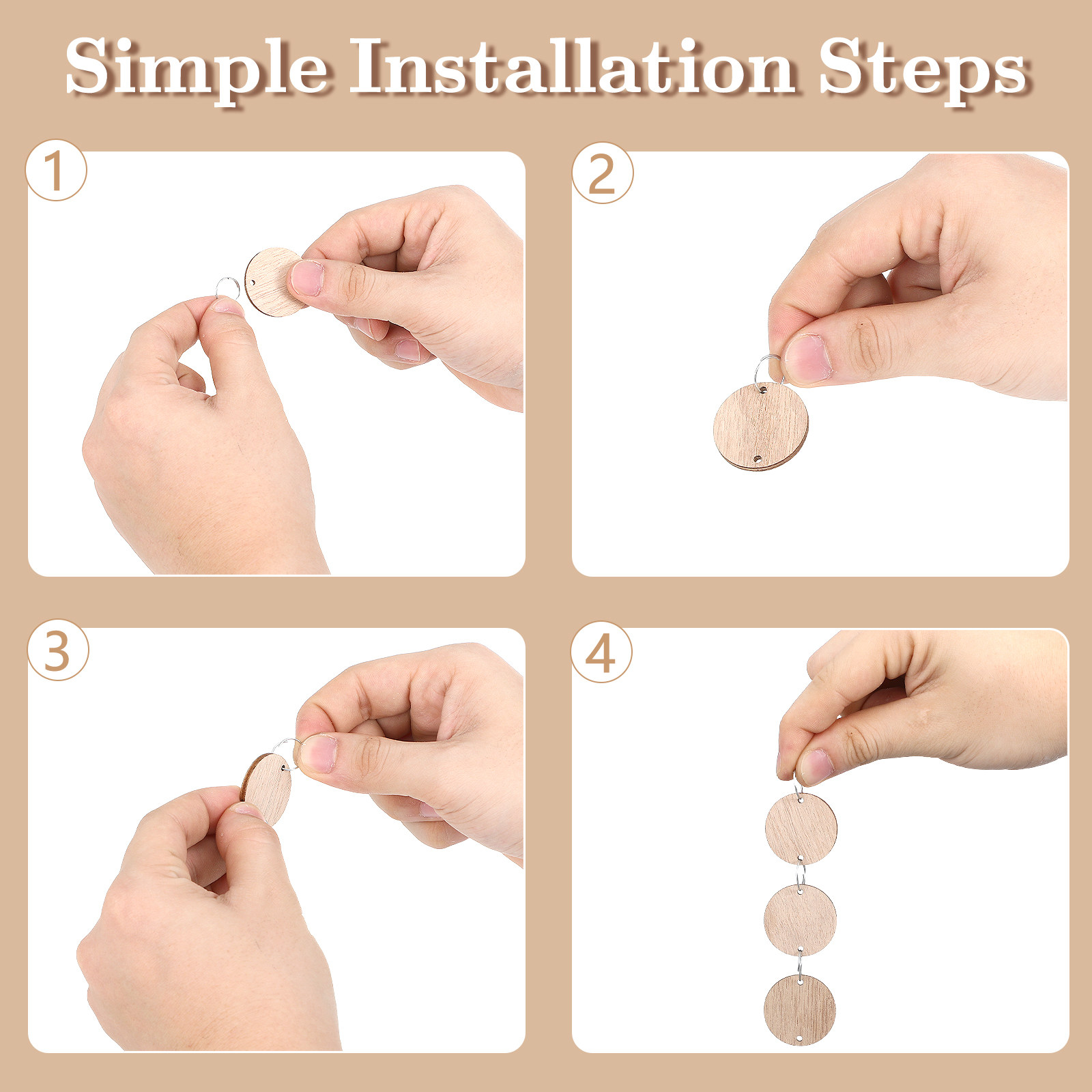 Simple Installation Steps

1

2

3

4